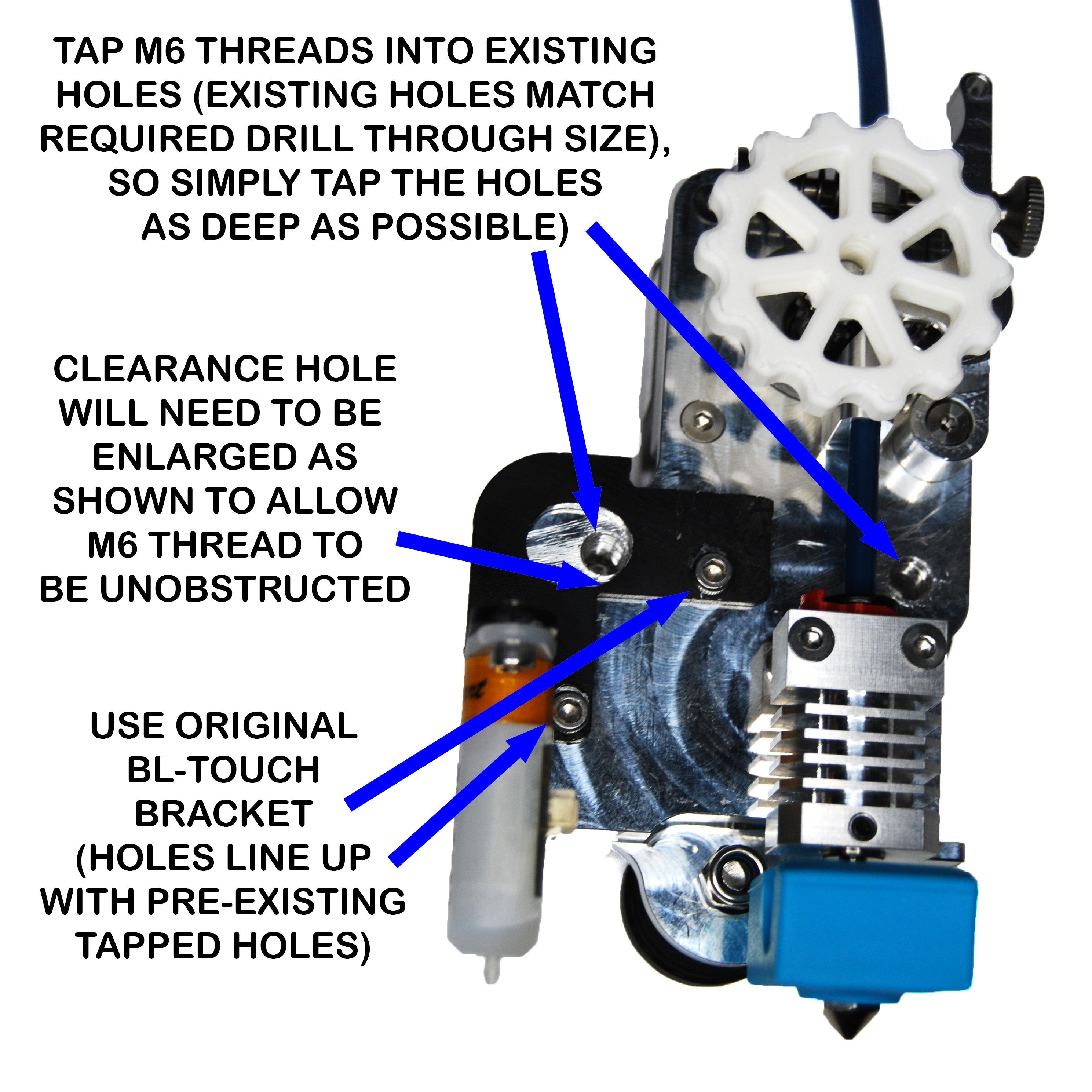 TAP M6 THREADS INTO EXISTING HOLES (EXISTING HOLES MATCH REQUIRED DRILL THROUGH SIZE), SO SIMPLY TAP THE HOLES AS DEEP AS POSSIBLE)

CLEARANCE HOLE WILL NEED TO BE ENLARGED AS SHOWN TO ALLOW M6 THREAD TO BE UNOBSTRUCTED

USE ORIGINAL BL-TOUCH BRACKET (HOLES LINE UP WITH PRE-EXISTING TAPPED HOLES)