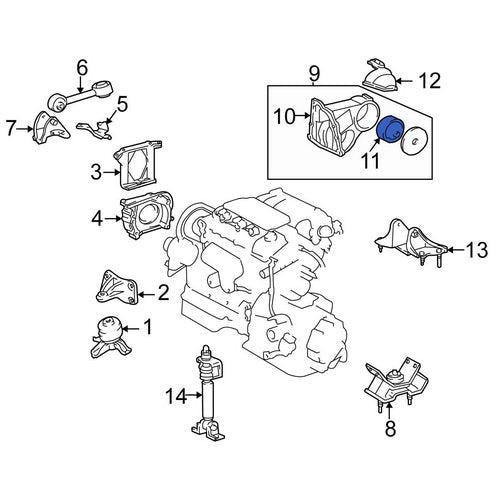 6
5
7
9
12
10
11
3
4
13
2
1
14
8